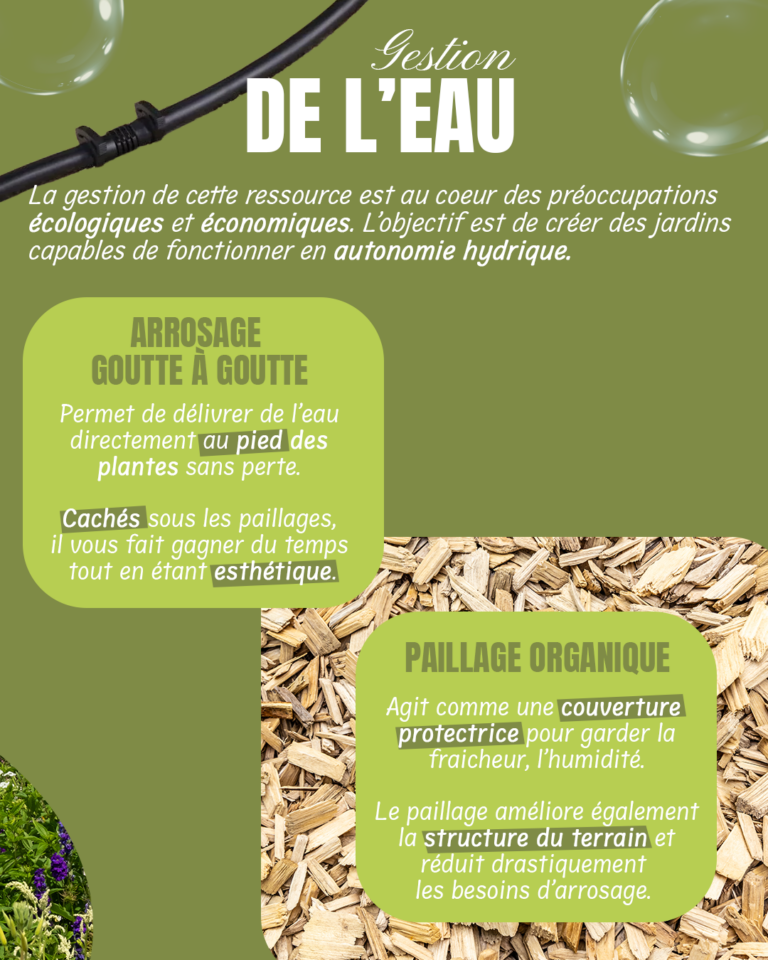 Gestion
DE L'EAU

La gestion de cette ressource est au coeur des préoccupations écologiques et économiques. L'objectif est de créer des jardins capables de fonctionner en autonomie hydrique.

ARROSAGE
GOUTTE À GOUTTE

Permet de délivrer de l'eau directement au pied des plantes sans perte.

Cachés sous les paillages, il vous fait gagner du temps tout en étant esthétique.

PAILLAGE ORGANIQUE

Agit comme une couverture protectrice pour garder la fraicheur, l'humidité.

Le paillage améliore également la structure du terrain et réduit drastiquement les besoins d'arrosage.